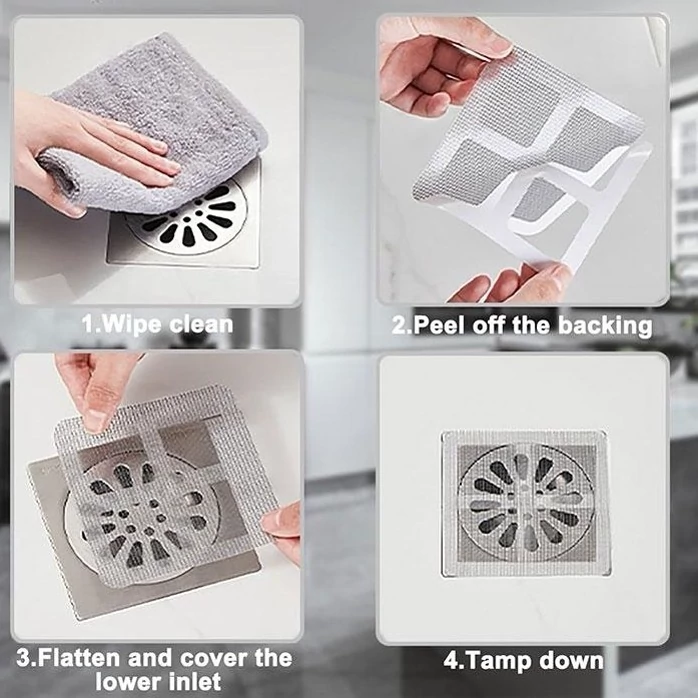 1.Wipe clean

2.Peel off the backing

3.Flatten and cover the lower inlet

4.Tamp down