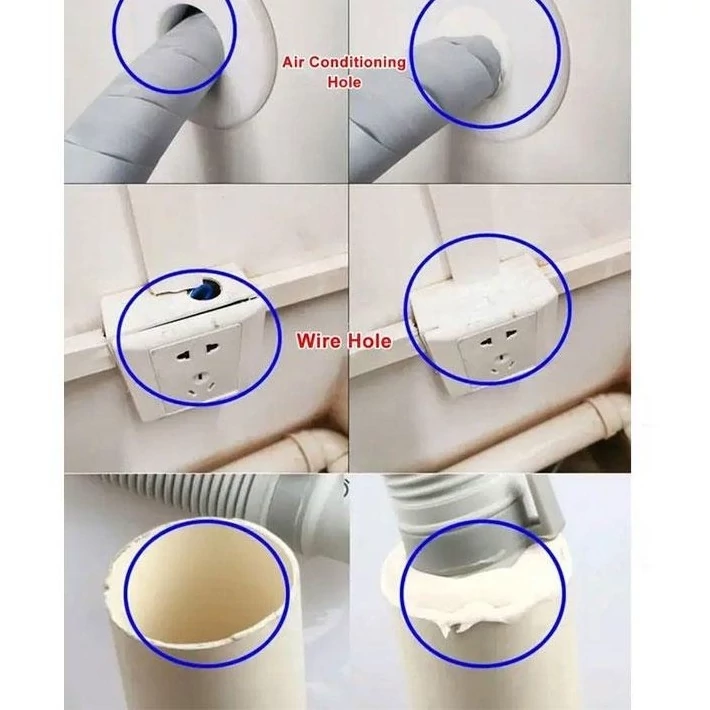 Air Conditioning Hole

Wire Hole