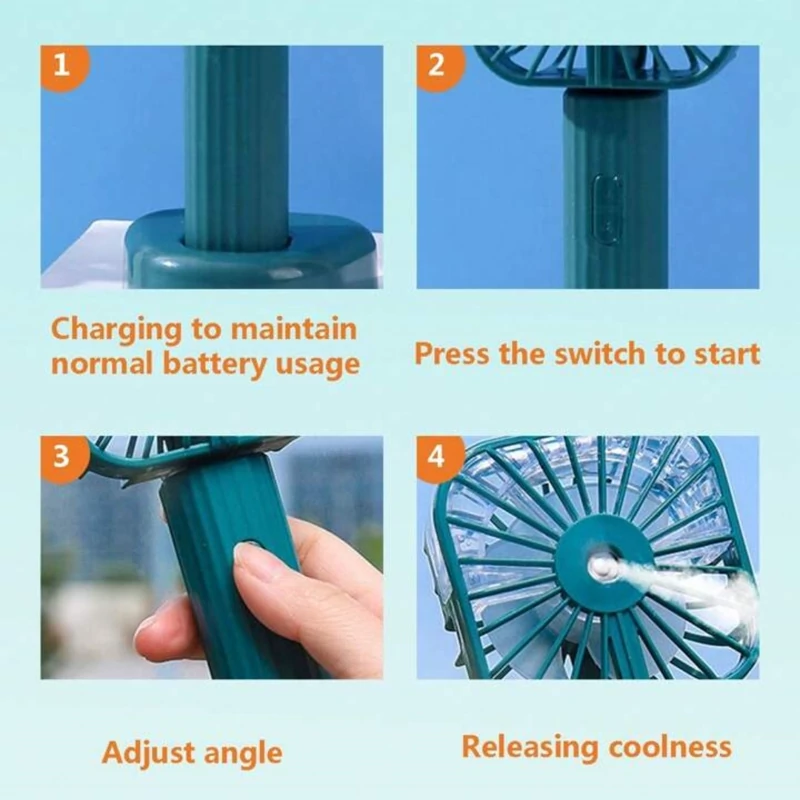 1

Charging to maintain normal battery usage

2

Press the switch to start

3

Adjust angle

4

Releasing coolness