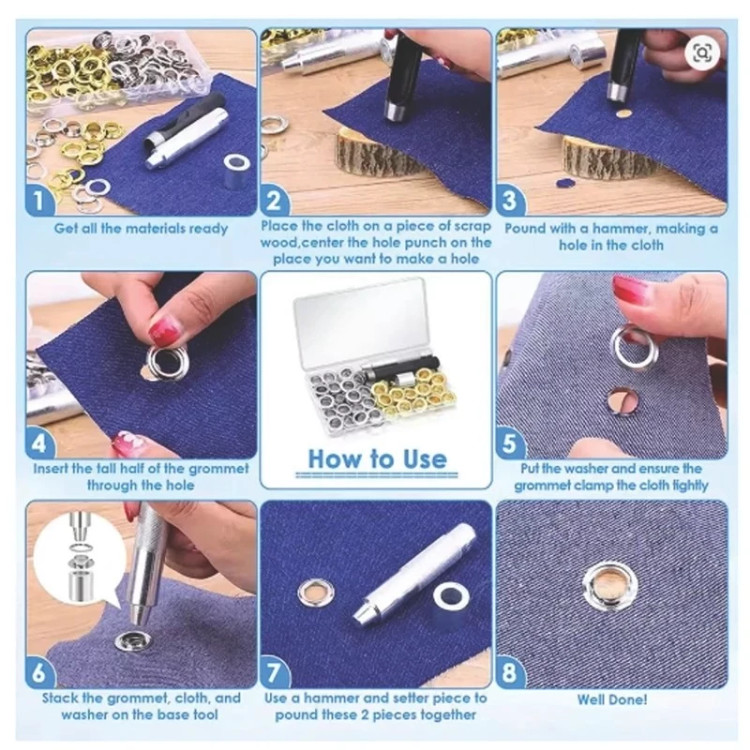 1
Get all the materials ready

2
Place the cloth on a piece of scrap wood,center the hole punch on the place you want to make a hole

3
Pound with a hammer, making a hole in the cloth

4
Insert the tall half of the grommet through the hole

How to Use

5
Put the washer and ensure the grommet clamp the cloth tightly

6
Stack the grommet, cloth, and washer on the base tool

7
Use a hammer and setter piece to pound these 2 pieces together

8
Well Done!