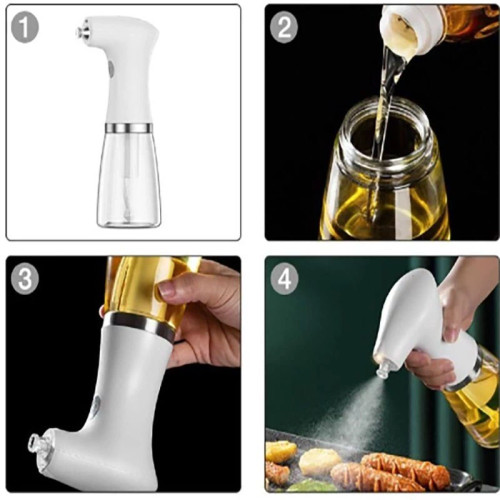 1

2

3

4