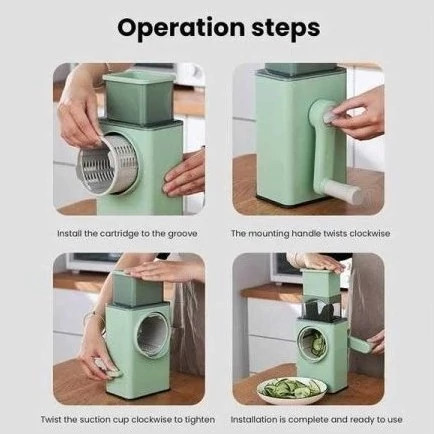 Operation steps

Install the cartridge to the groove

The mounting handle twists clockwise

Twist the suction cup clockwise to tighten

Installation is complete and ready to use