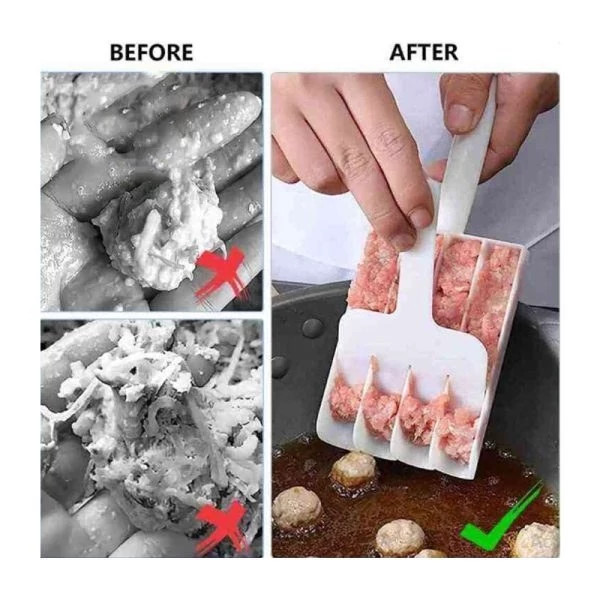 BEFORE

AFTER