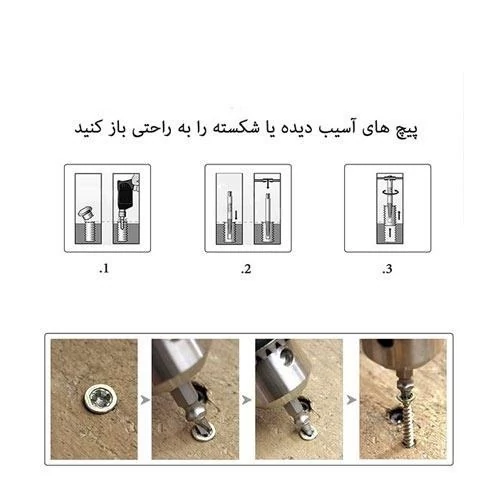 پیچ های آسیب دیده یا شکسته را به راحتی باز کنید

.1

.2

.3